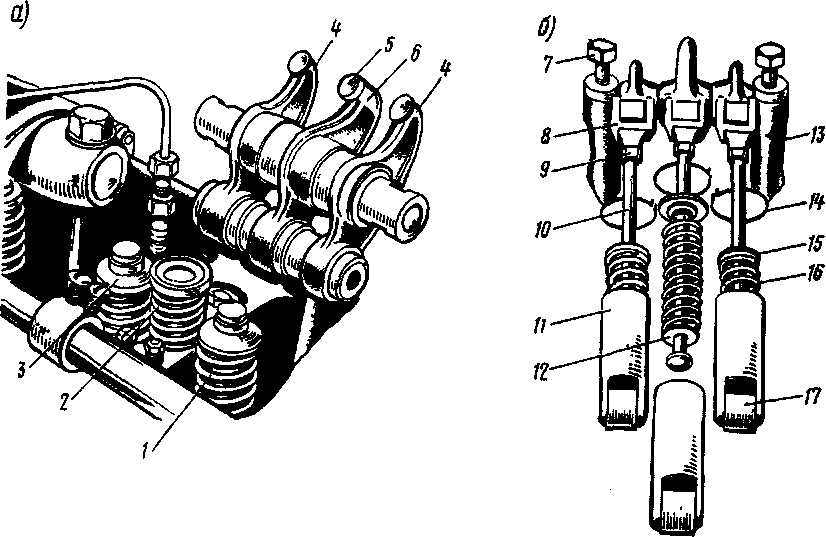 а)

4
5
6
4
3
2
1

б)

7
8
9
10
11
12
13
14
15
16
17